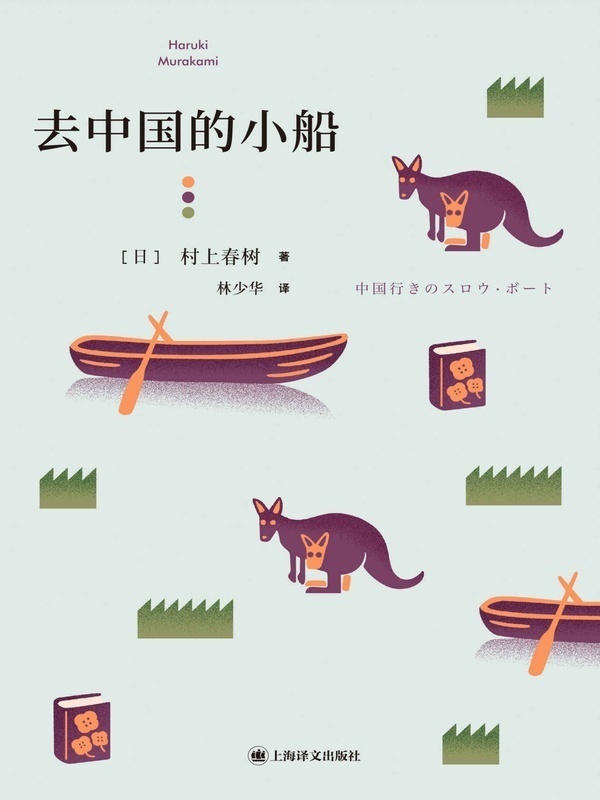 Haruki
Murakami

去中国的小船

［日］ 村上春树 著
林少华 译

中国行きのスロウ・ボート

上海译文出版社