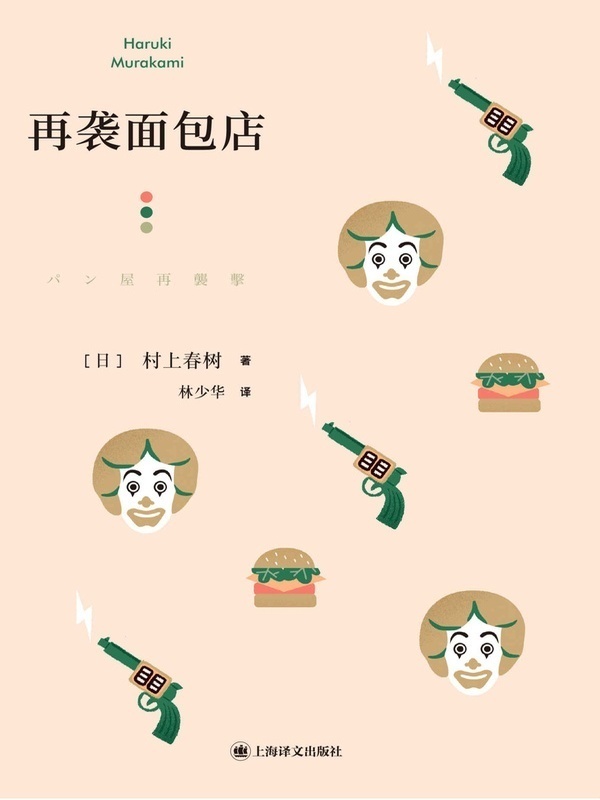 Haruki
Murakami

再袭面包店

パン屋再襲撃

［日］ 村上春树 著
林少华 译

上海译文出版社